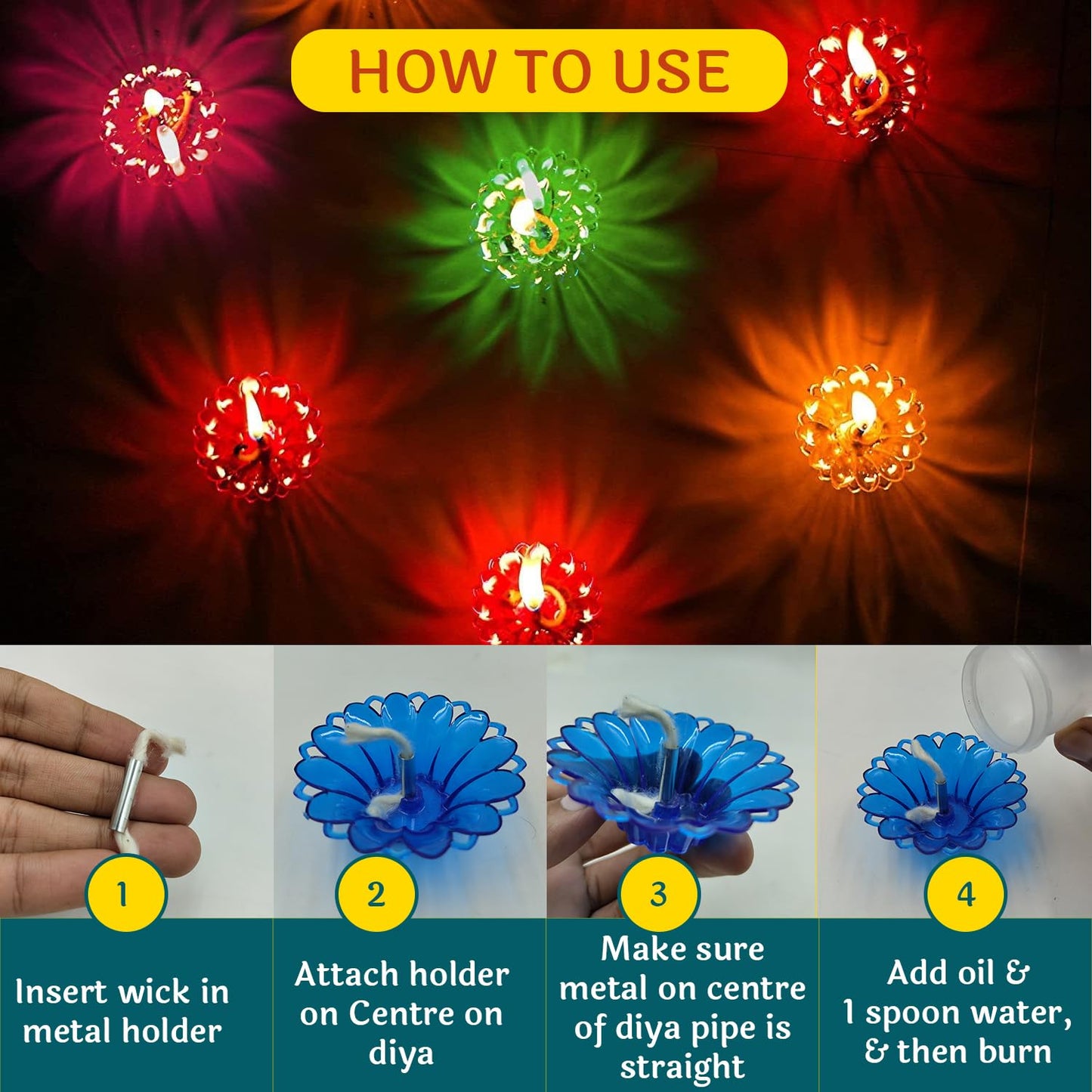 HOW TO USE

1

Insert wick in metal holder

2

Attach holder on Centre on diya

3

Make sure metal on centre of diya pipe is straight

4

Add oil & 1 spoon water, & then burn